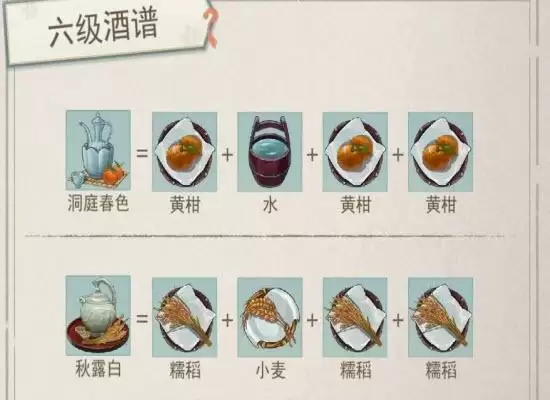 六级酒谱

洞庭春色 = 黄柑 + 水 + 黄柑 + 黄柑

秋露白 = 糯稻 + 小麦 + 糯稻 + 糯稻