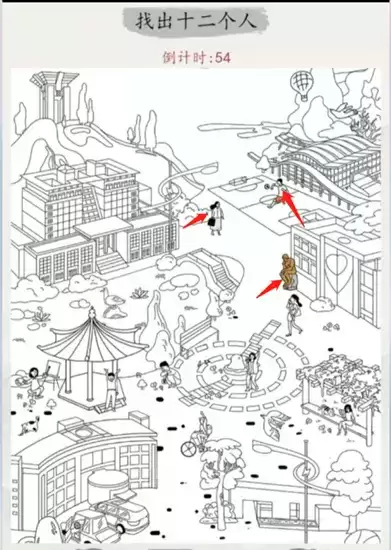 找出十二个人

倒计时:54