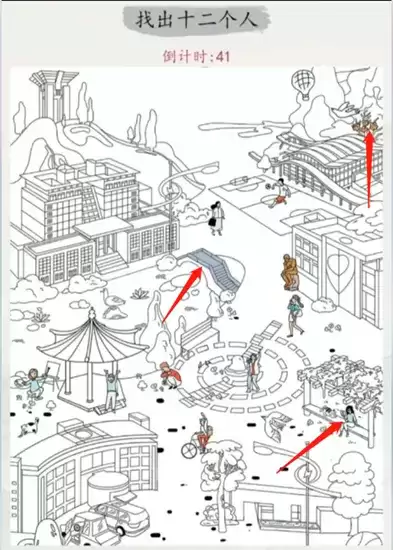 找出十二个人

倒计时:41