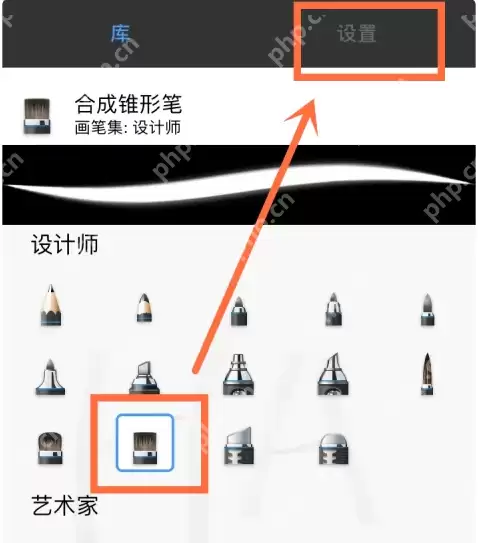 库

设置

合成锥形笔
画笔集: 设计师

设计师

艺术家

php.cn