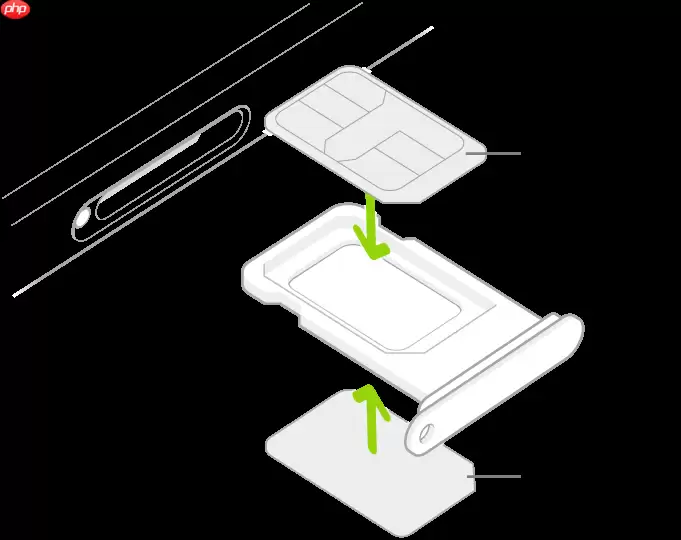 php