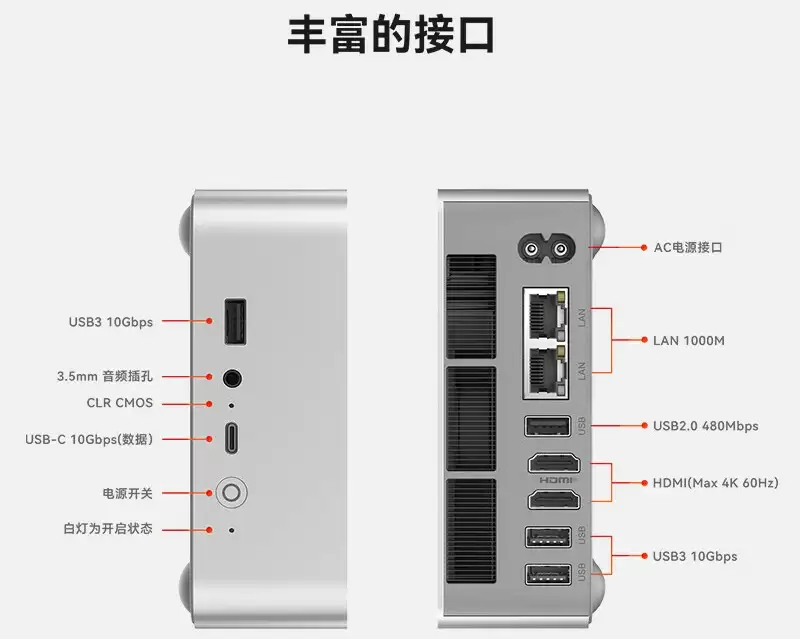 丰富的接口

USB3 10Gbps

3.5mm 音频插孔

CLR CMOS

USB-C 10Gbps(数据)

电源开关

白灯为开启状态

AC电源接口

LAN

LAN

LAN 1000M

USB

USB2.0 480Mbps

HDMI

HDMI(Max 4K 60Hz)

USB

USB

USB3 10Gbps