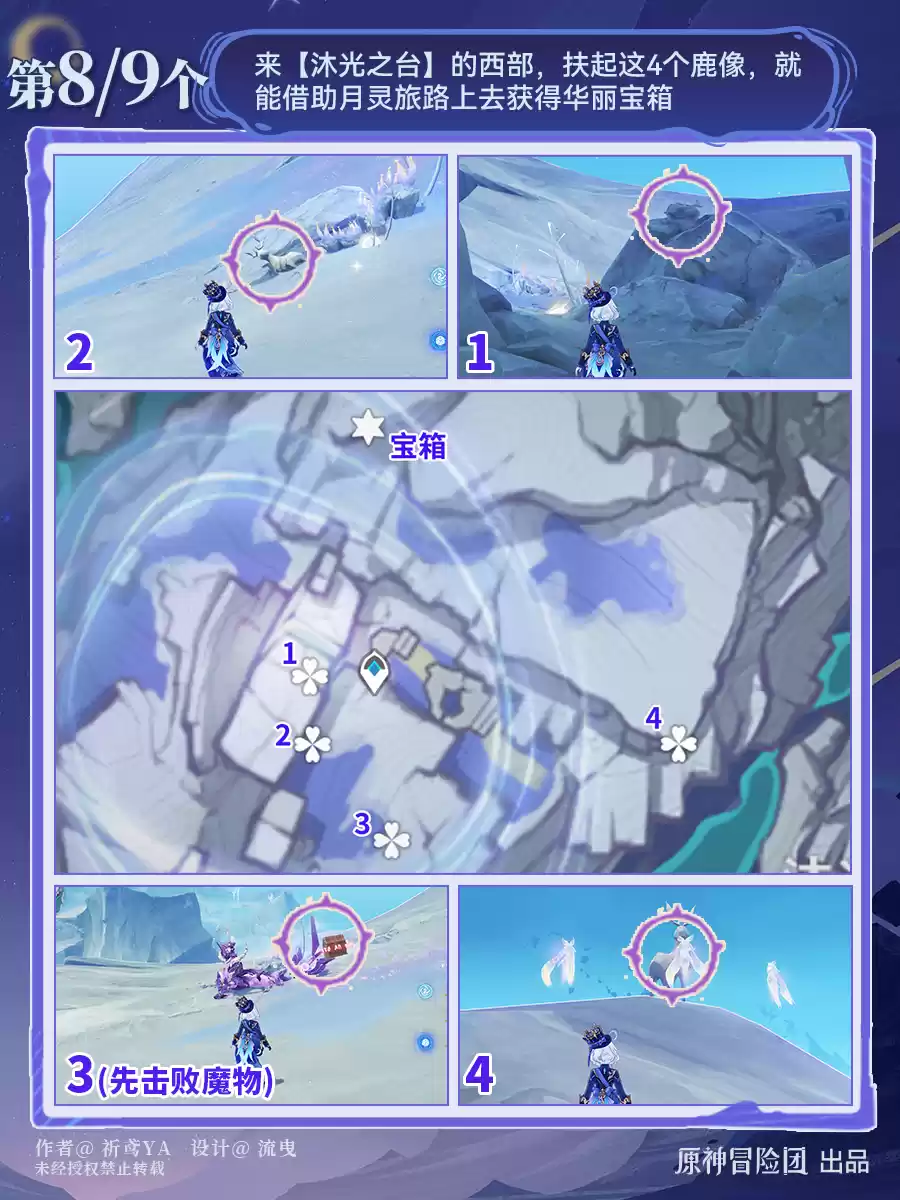 第8/9个

来【沐光之台】的西部，扶起这4个鹿像，就能借助月灵旅路上去获得华丽宝箱

2

1

宝箱

1

2

3

4

3(先击败魔物)

4

作者@ 祈鸢YA 设计@ 流曳
未经授权禁止转载

原神冒险团 出品