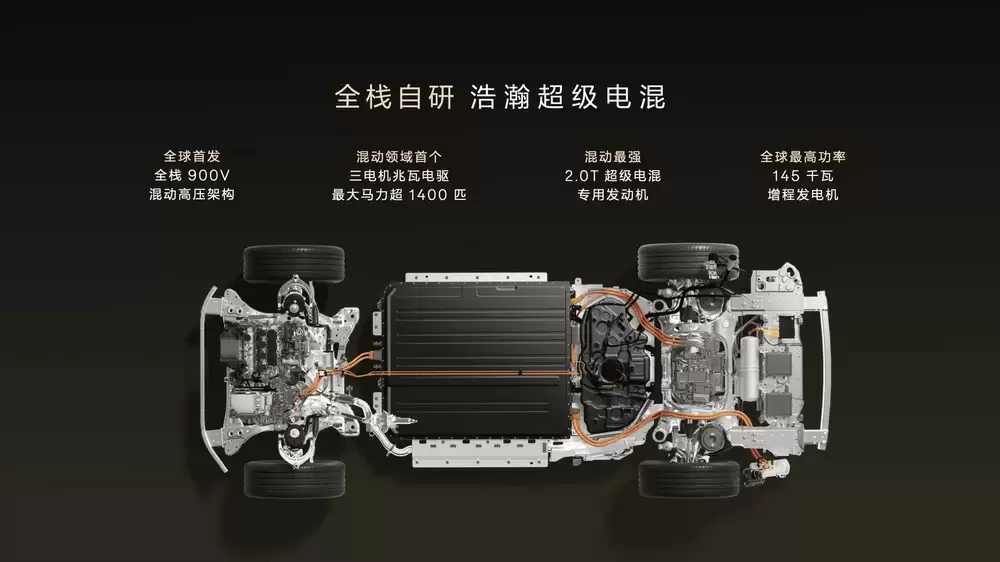 全栈自研 浩瀚超级电混

全球首发
全栈 900V
混动高压架构

混动领域首个
三电机兆瓦电驱
最大马力超 1400 匹

混动最强
2.0T 超级电混
专用发动机

全球最高功率
145 千瓦
增程发电机