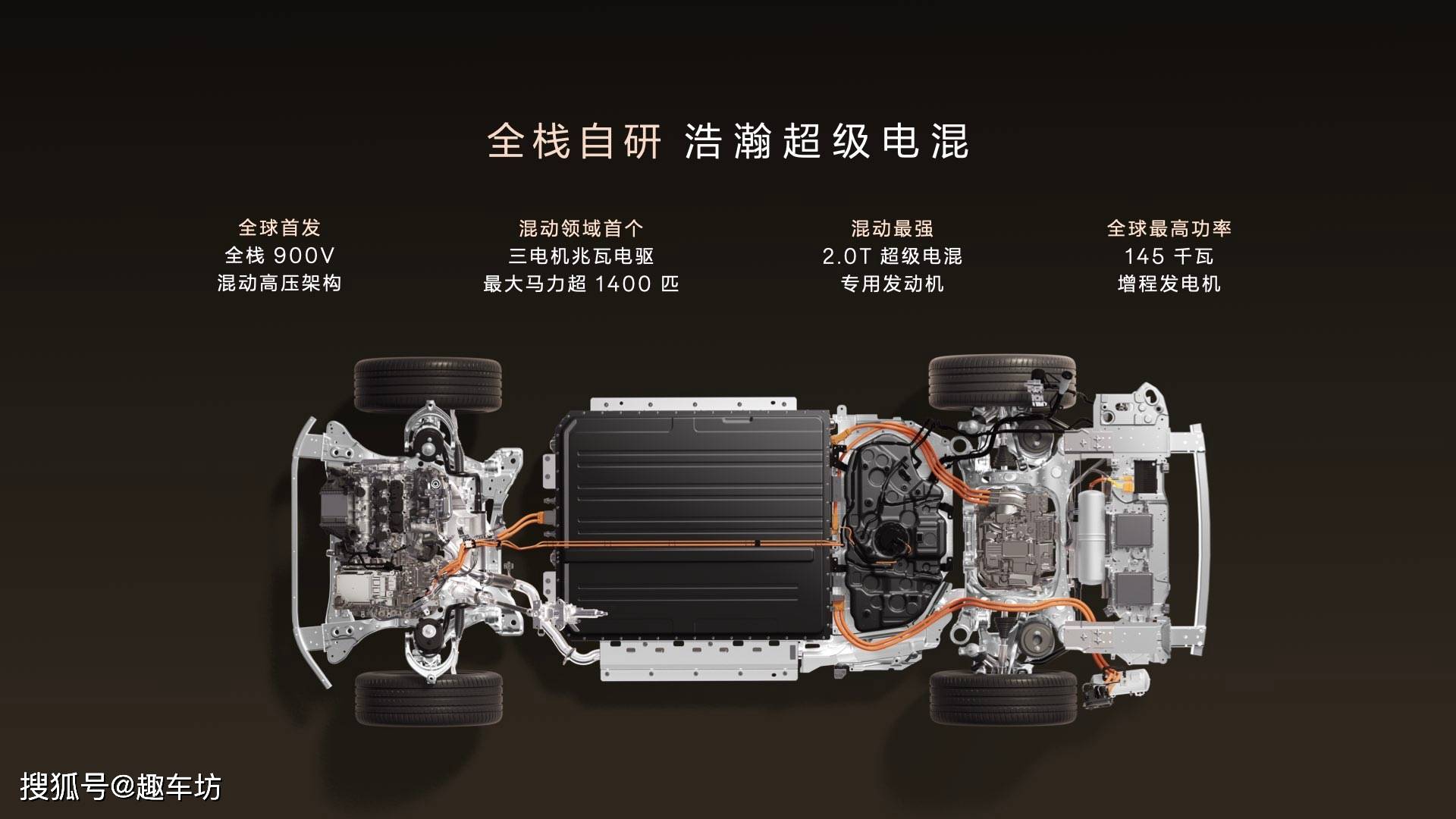 全栈自研 浩瀚超级电混

全球首发
全栈 900V
混动高压架构

混动领域首个
三电机兆瓦电驱
最大马力超 1400 匹

混动最强
2.0T 超级电混
专用发动机

全球最高功率
145 千瓦
增程发电机

搜狐号@趣车坊