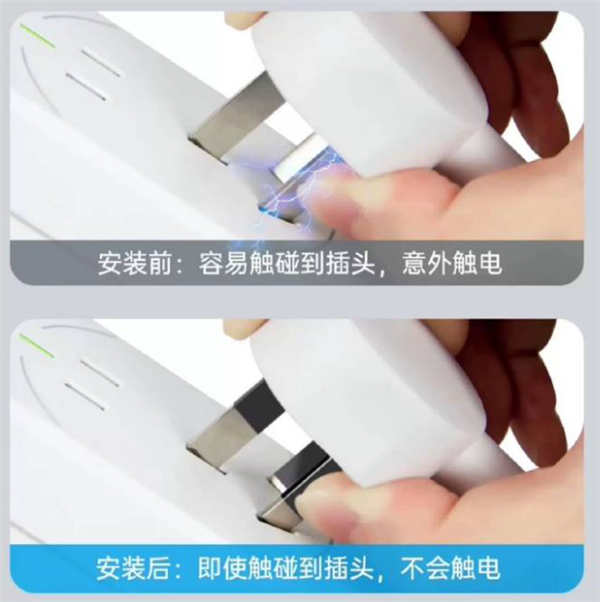 安装前：容易触碰到插头，意外触电

安装后：即使触碰到插头，不会触电