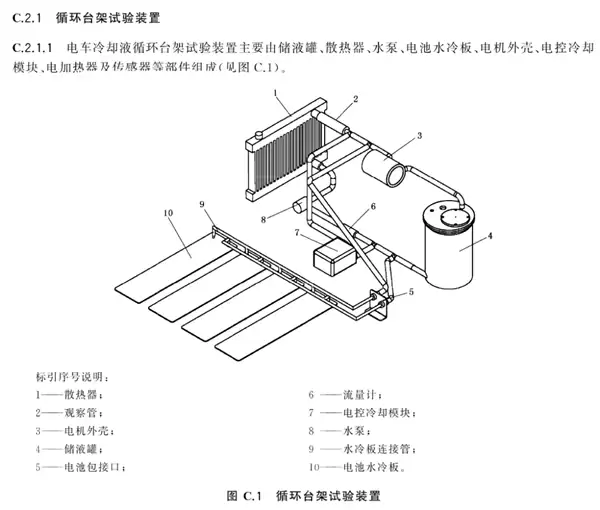 C.2.1 循环台架试验装置

C.2.1.1 电车冷却液循环台架试验装置主要由储液罐、散热器、水泵、电池水冷板、电机外壳、电控冷却模块、电加热器及传感器等部件组成(见图 C.1)。

1
2
3
4
5
6
7
8
9
10

标引序号说明:
1——散热器;
2——观察管;
3——电机外壳;
4——储液罐;
5——电池包接口;
6 ——流量计;
7 ——电控冷却模块;
8 ——水泵;
9 ——水冷板连接管;
10——电池水冷板。

图 C.1 循环台架试验装置