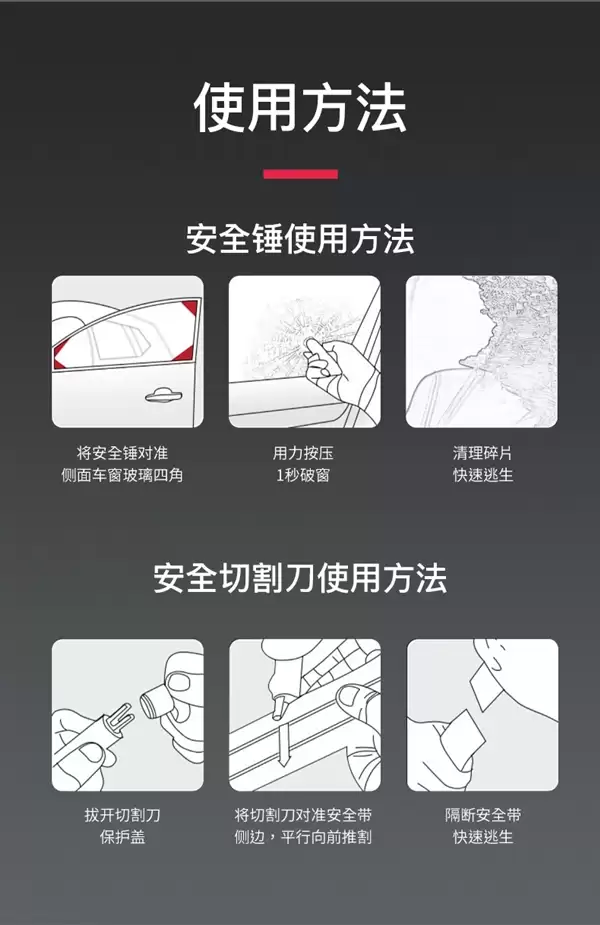 使用方法

安全锤使用方法

将安全锤对准
侧面车窗玻璃四角

用力按压
1秒破窗

清理碎片
快速逃生

安全切割刀使用方法

拔开切割刀
保护盖

将切割刀对准安全带
侧边，平行向前推割

隔断安全带
快速逃生