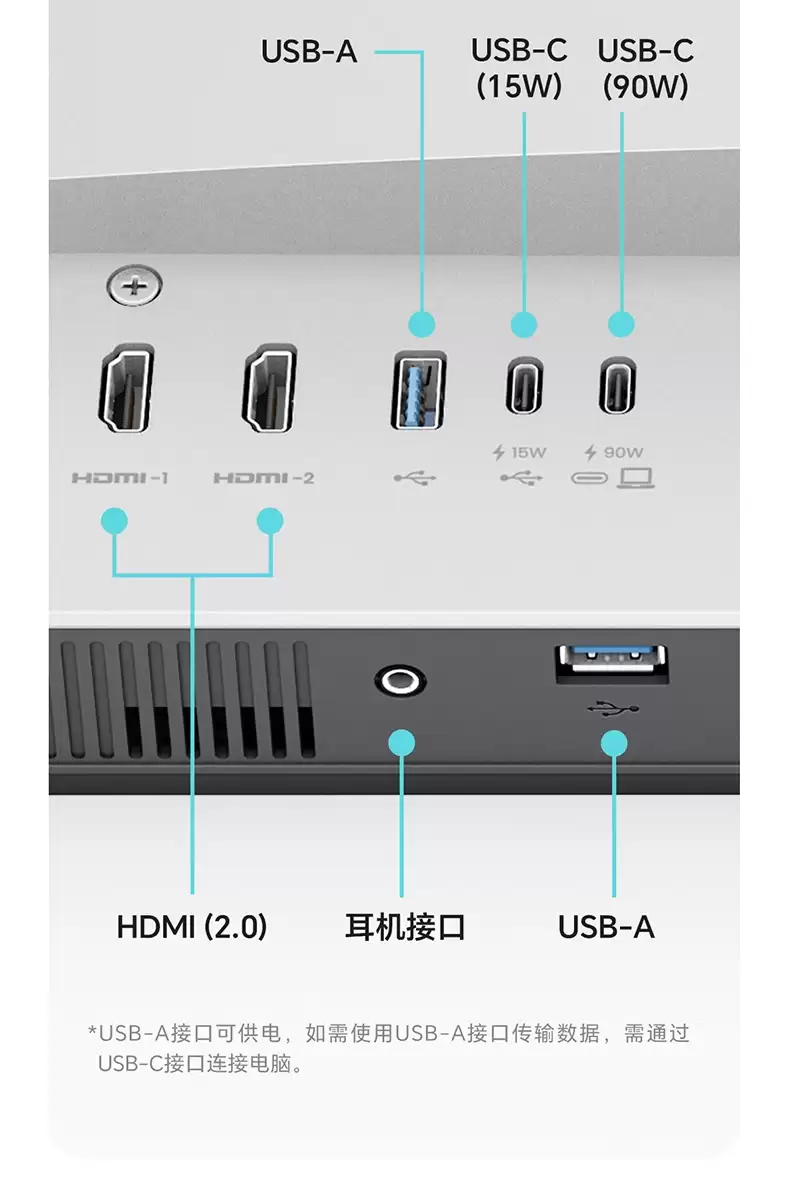 USB-A

USB-C
(15W)

USB-C
(90W)

HDMI-1 HDMI-2

15W

90W

HDMI (2.0)

耳机接口

USB-A

*USB-A接口可供电，如需使用USB-A接口传输数据，需通过USB-C接口连接电脑。