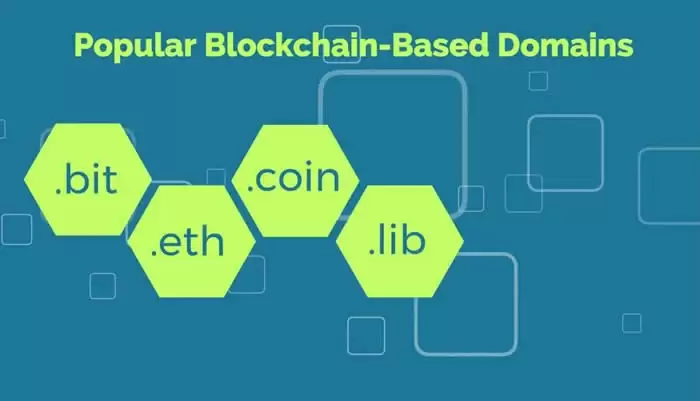 Popular Blockchain-Based Domains

.bit

.eth

.coin

.lib