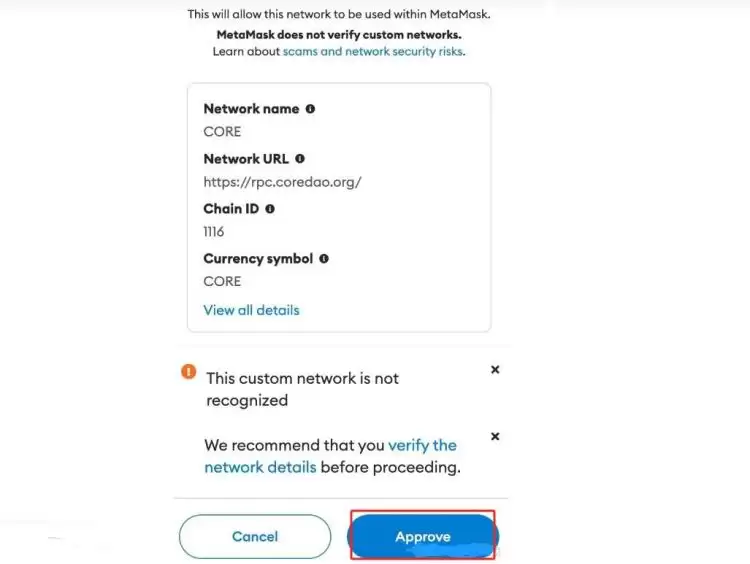 This will allow this network to be used within MetaMask.
MetaMask does not verify custom networks.
Learn about scams and network security risks.

Network name
CORE
Network URL
https://rpc.coredao.org/
Chain ID
1116
Currency symbol
CORE
View all details

This custom network is not recognized

×

We recommend that you verify the network details before proceeding.

×

Cancel

Approve