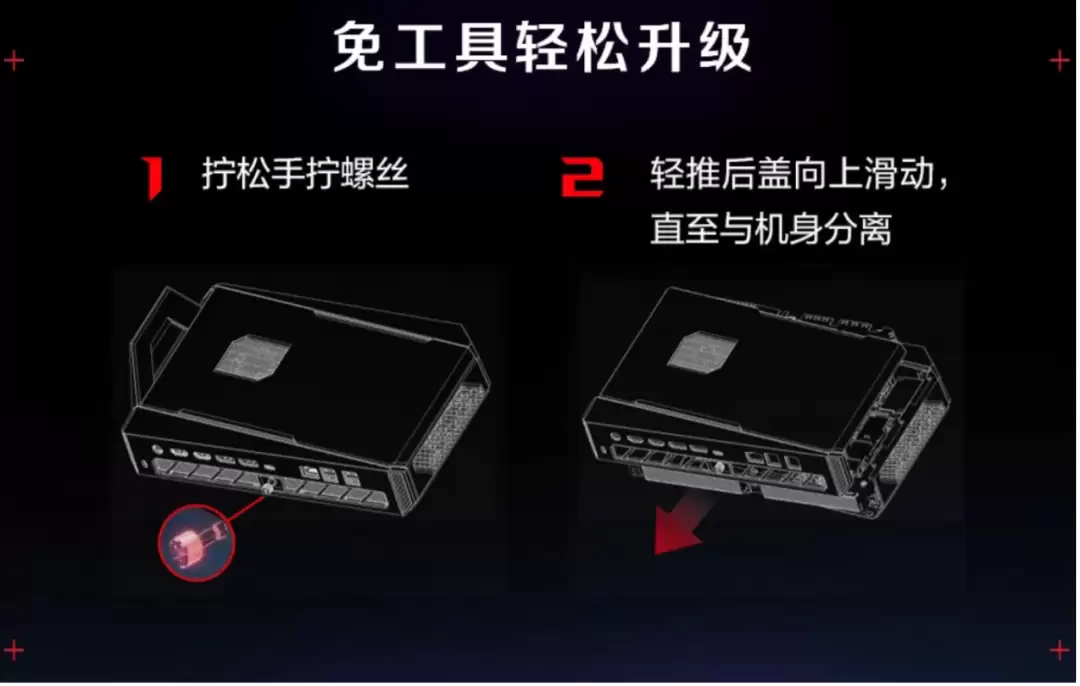 免工具轻松升级

1 拧松手拧螺丝

2 轻推后盖向上滑动，直至与机身分离