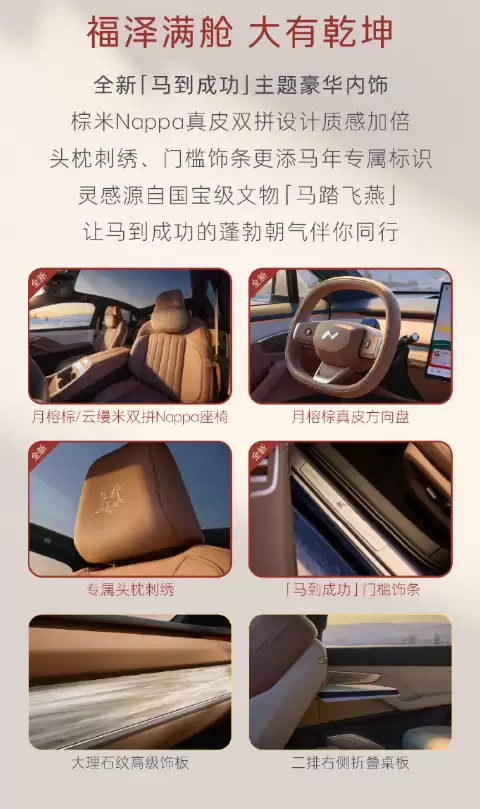 福泽满舱 大有乾坤

全新「马到成功」主题豪华内饰
棕米Nappa真皮双拼设计质感加倍
头枕刺绣、门槛饰条更添马年专属标识
灵感源自国宝级文物「马踏飞燕」
让马到成功的蓬勃朝气伴你同行

全新
月榕棕/云缦米双拼Nappa座椅

全新
月榕棕真皮方向盘

全新
专属头枕刺绣

全新
「马到成功」门槛饰条

大理石纹高级饰板

二排右侧折叠桌板