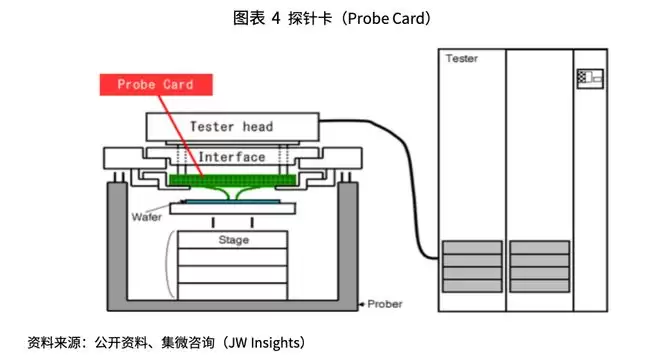 图表 4 探针卡（Probe Card）

Probe Card

Tester head

Interface

Wafer

Stage

Prober

Tester

资料来源：公开资料、集微咨询（JW Insights）