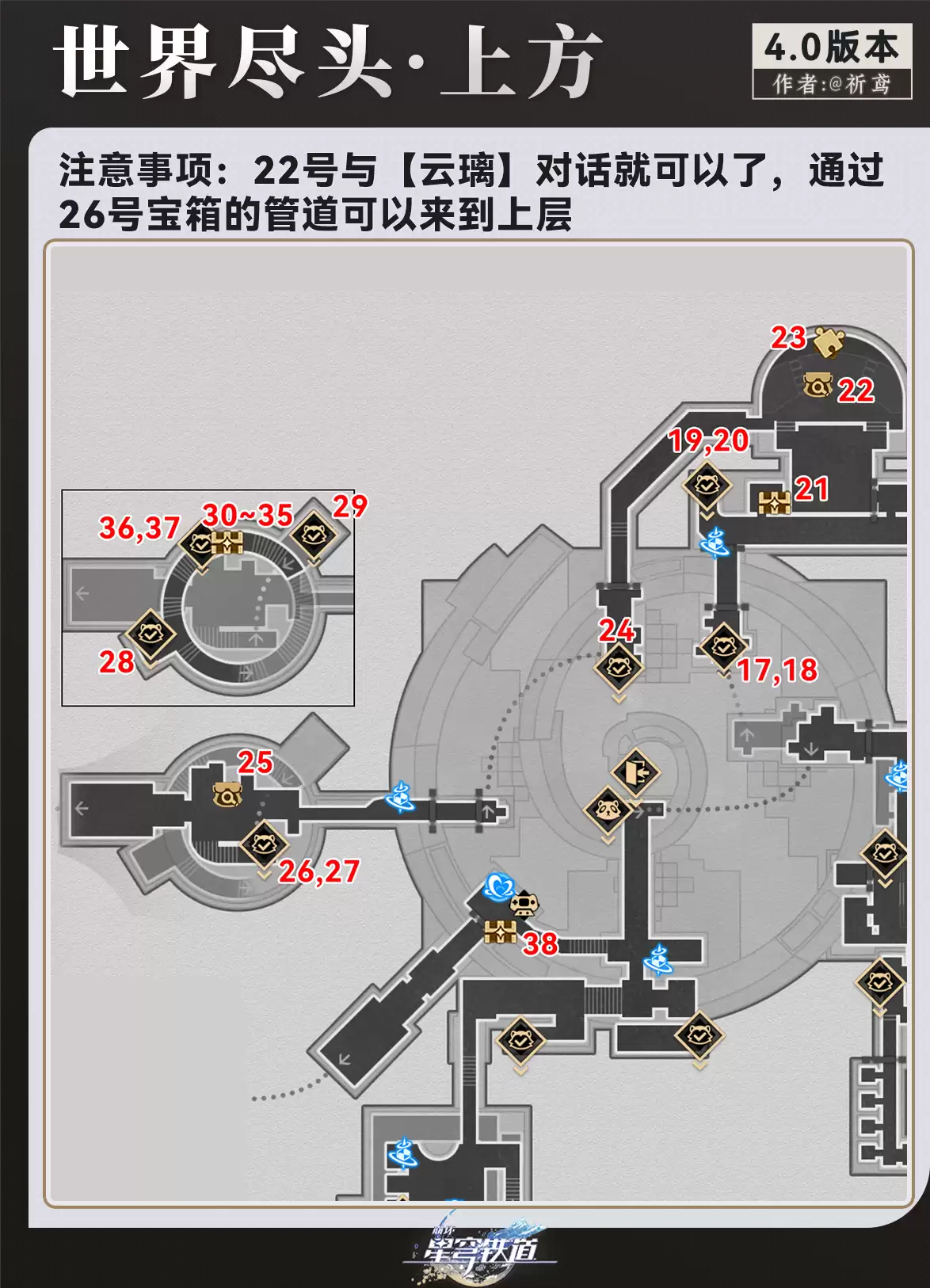 世界尽头·上方

4.0版本
作者:@祈鸢

注意事项：22号与【云璃】对话就可以了，通过26号宝箱的管道可以来到上层

23
22
19,20
21
36,37
30~35
29
28
24
17,18
25
26,27
38

崩坏
星穹铁道