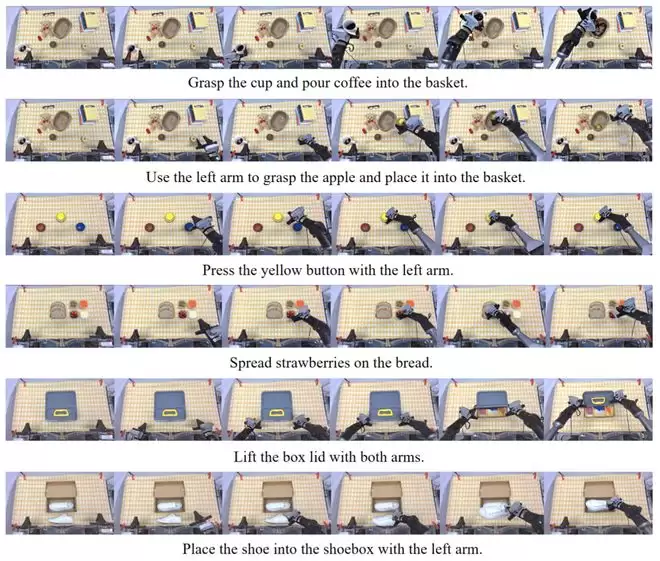 Grasp the cup and pour coffee into the basket.

Use the left arm to grasp the apple and place it into the basket.

Press the yellow button with the left arm.

Spread strawberries on the bread.

Lift the box lid with both arms.

Place the shoe into the shoebox with the left arm.