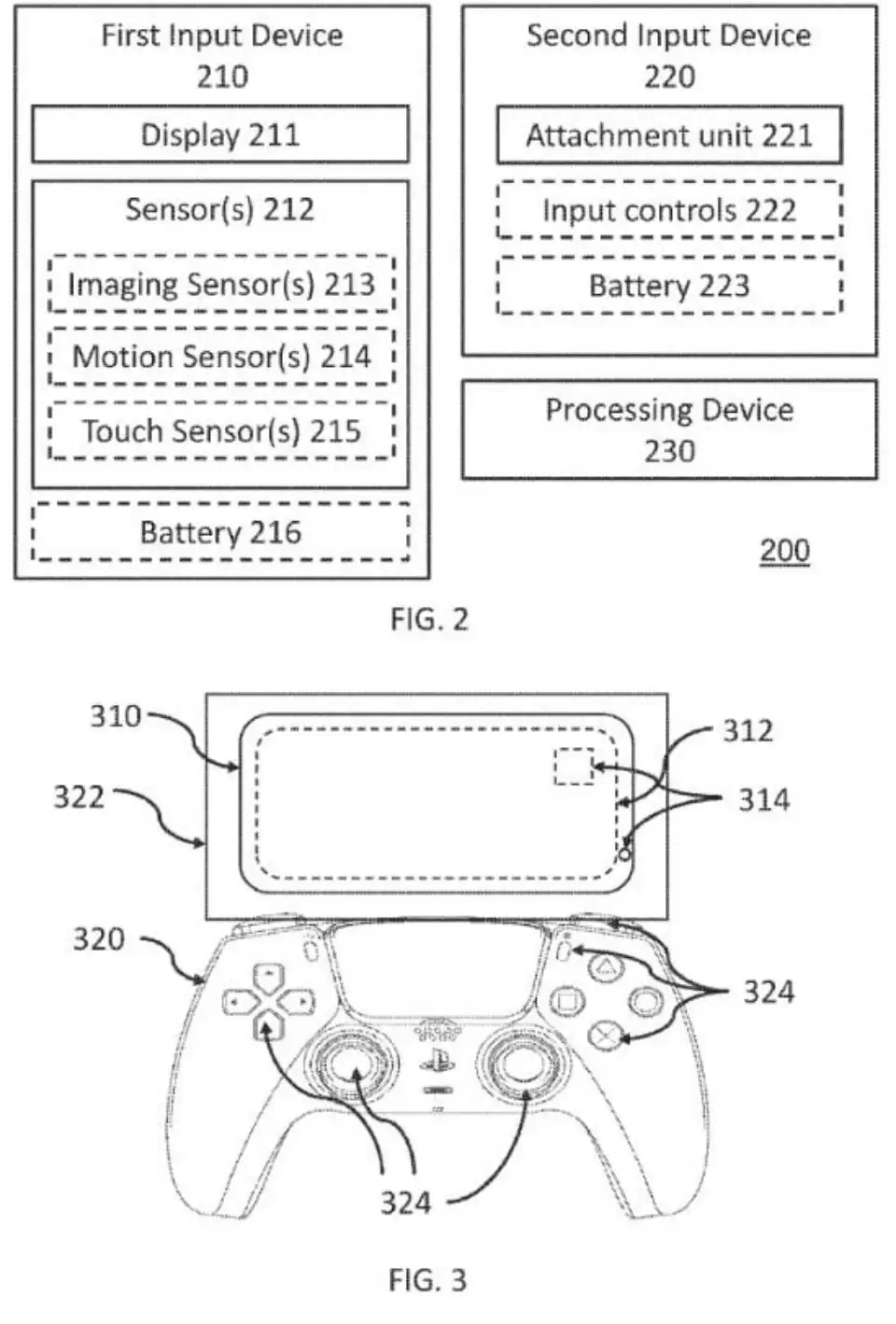 First Input Device
210

Display 211

Sensor(s) 212

Imaging Sensor(s) 213

Motion Sensor(s) 214

Touch Sensor(s) 215

Battery 216

Second Input Device
220

Attachment unit 221

Input controls 222

Battery 223

Processing Device
230

200

FIG. 2

310

322

312

314

320

324

324

FIG. 3