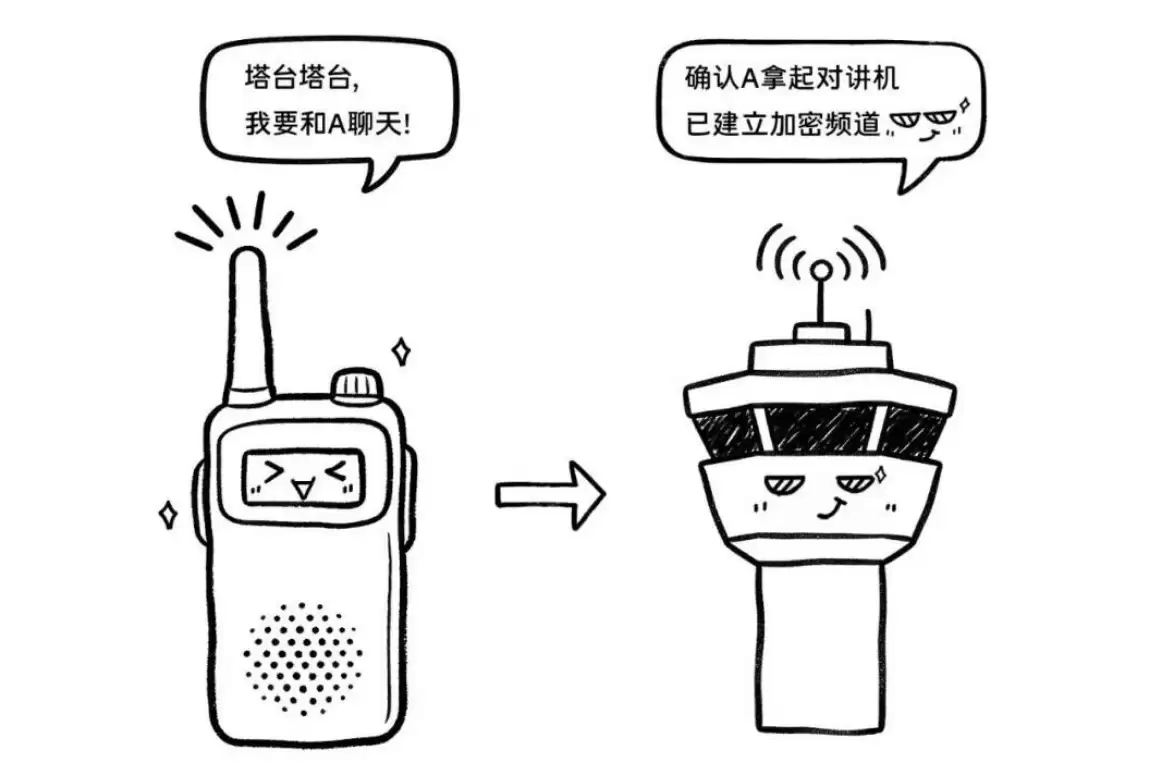 塔台塔台,
我要和A聊天!

确认A拿起对讲机
已建立加密频道