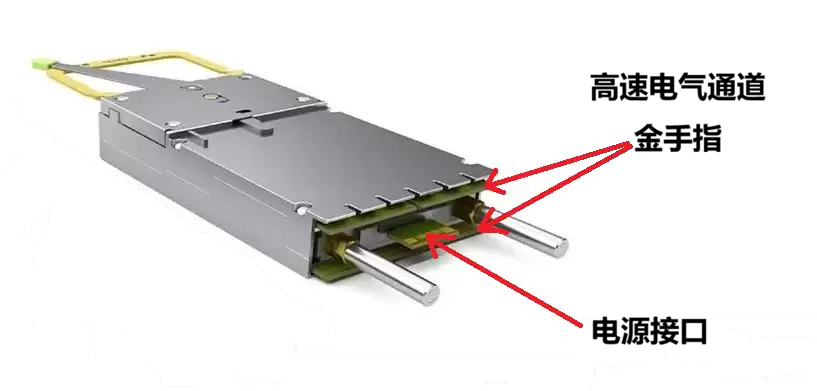 高速电气通道
金手指

电源接口