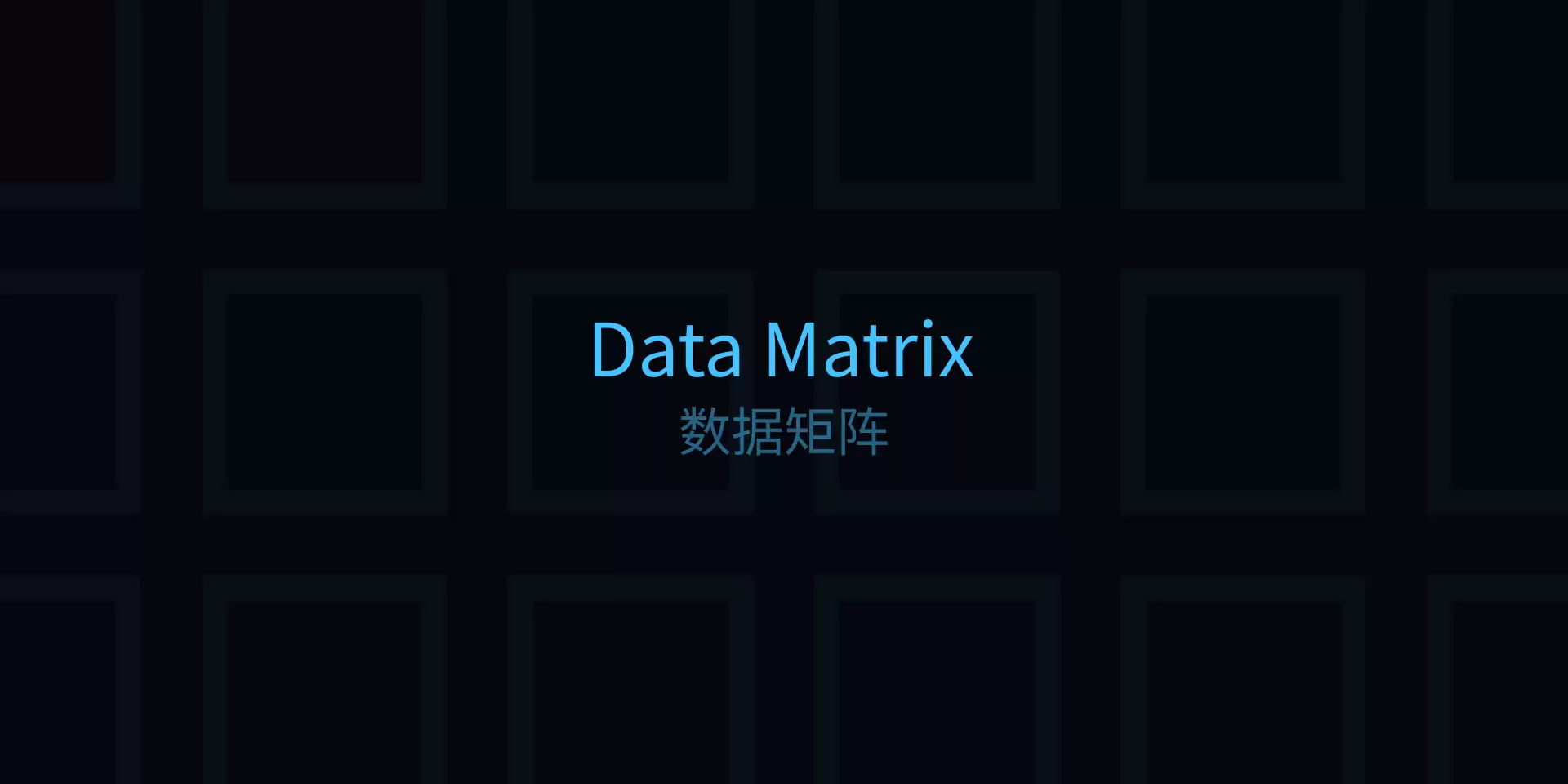 Data Matrix
数据矩阵